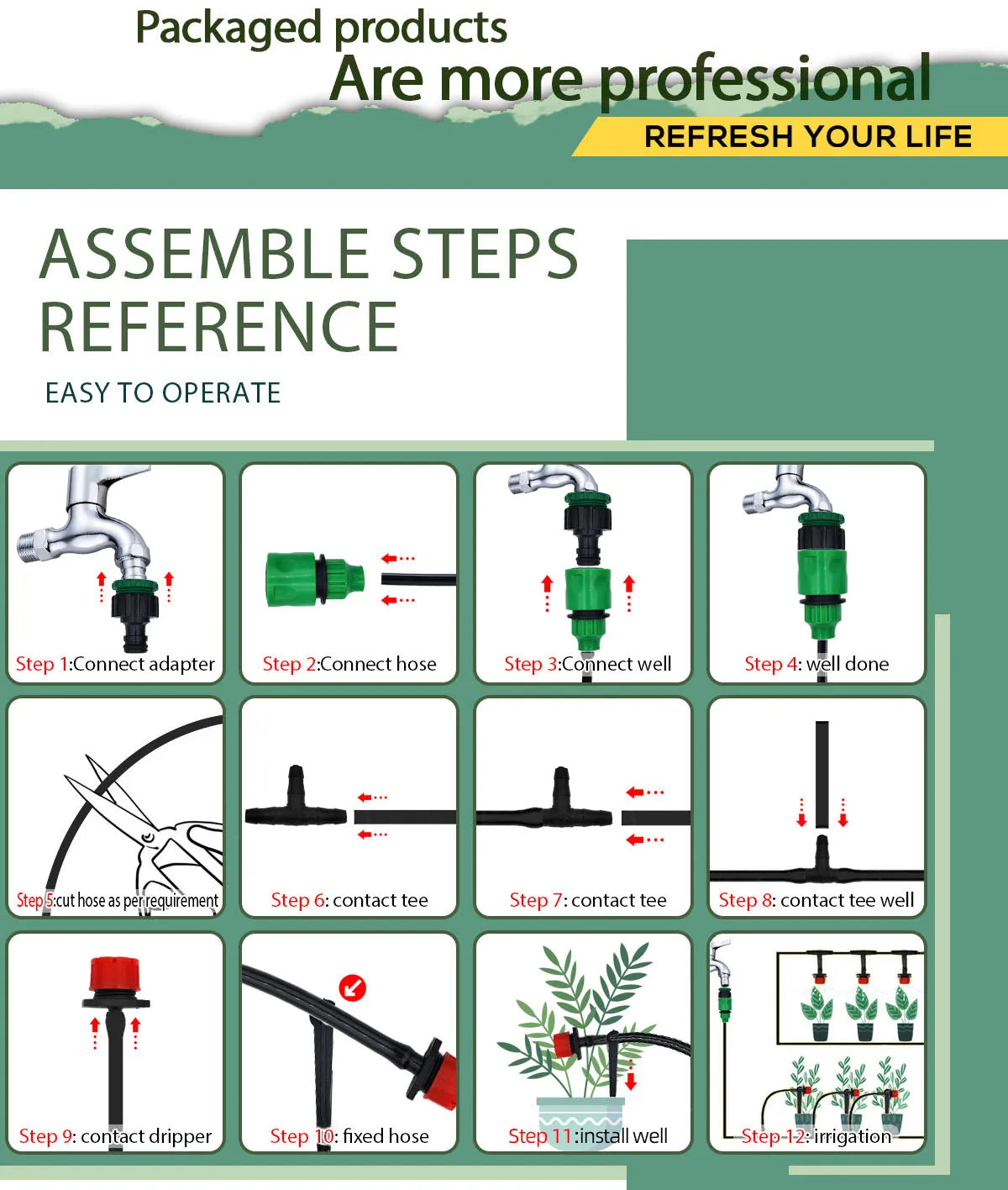 Packaged products
Are more professional
REFRESH YOUR LIFE

ASSEMBLE STEPS REFERENCE
EASY TO OPERATE

Step 1:Connect adapter
Step 2:Connect hose
Step 3:Connect well
Step 4: well done
Step 5:cut hose as per requirement
Step 6: contact tee
Step 7: contact tee
Step 8: contact tee well
Step 9: contact dripper
Step 10: fixed hose
Step 11:install well
Step 12: irrigation